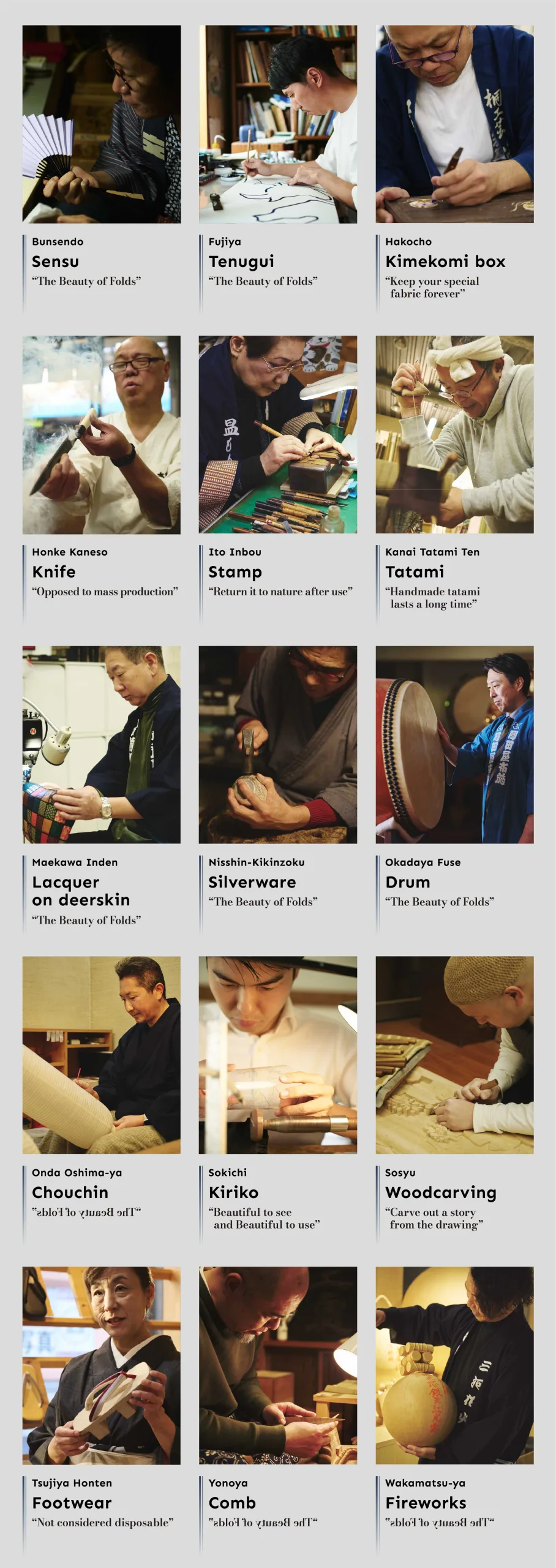 Bunsendo
Sensu
“The Beauty of Folds”

Fujiya
Tenugui
“The Beauty of Folds”

Hakocho
Kimekomi box
“Keep your special fabric forever”

Honke Kaneso
Knife
“Opposed to mass production”

Ito Inbou
Stamp
“Return it to nature after use”

Kanai Tatami Ten
Tatami
“Handmade tatami lasts a long time”

Maekawa Inden
Lacquer on deerskin
“The Beauty of Folds”

Nisshin-Kikinzoku
Silverware
“The Beauty of Folds”

Okadaya Fuse
Drum
“The Beauty of Folds”

Onda Oshima-ya
Chouchin
“The Beauty of Folds”

Sokichi
Kiriko
“Beautiful to see and Beautiful to use”

Sosyu
Woodcarving
“Carve out a story from the drawing”

Tsujiya Honten
Footwear
“Not considered disposable”

Yonoya
Comb
“The Beauty of Folds”

Wakamatsu-ya
Fireworks
“The Beauty of Folds”